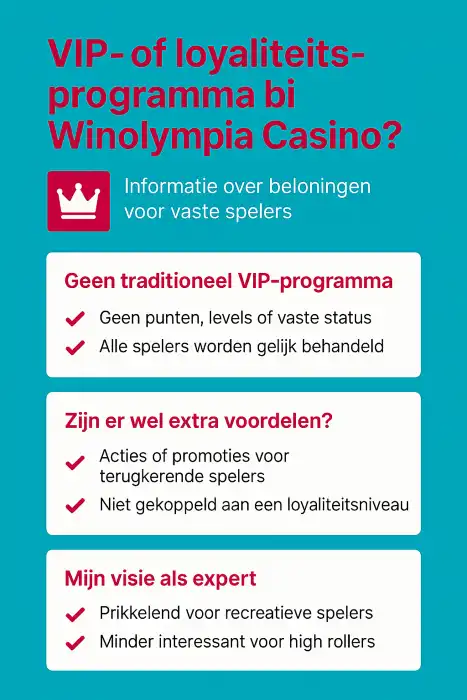 VIP- of loyaliteits-programma bi Winolympia Casino?

Informatie over beloningen voor vaste spelers

Geen traditioneel VIP-programma

Geen punten, levels of vaste status

Alle spelers worden gelijk behandeld

Zijn er wel extra voordelen?

Acties of promoties voor terugkerende spelers

Niet gekoppeld aan een loyaliteitsniveau

Mijn visie als expert

Prikkelend voor recreatieve spelers

Minder interessant voor high rollers