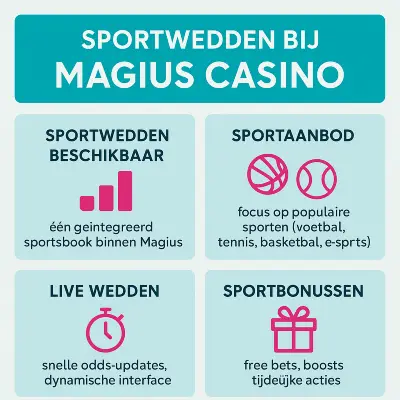 SPORTWEDDEN BIJ
MAGIUS CASINO

SPORTWEDDEN BESCHIKBAAR

één geintegreerd sportsbook binnen Magius

SPORTAANBOD

focus op populaire sporten (voetbal, tennis, basketbal, e-sprts)

LIVE WEDDEN

snelle odds-updates, dynamische interface

SPORTBONUSSEN

free bets, boosts tijdeüjke acties