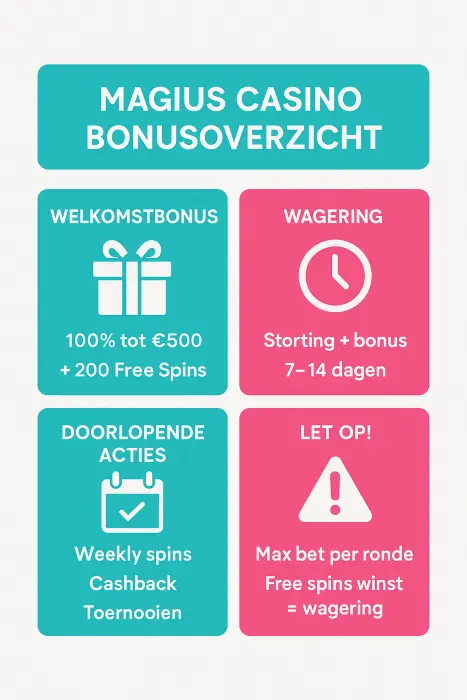 MAGIUS CASINO BONUSOVERZICHT

WELKOMSTBONUS

100% tot €500
+ 200 Free Spins

WAGERING

Storting + bonus
7–14 dagen

DOORLOPENDE ACTIES

Weekly spins
Cashback
Toernooien

LET OP!

Max bet per ronde
Free spins winst
= wagering