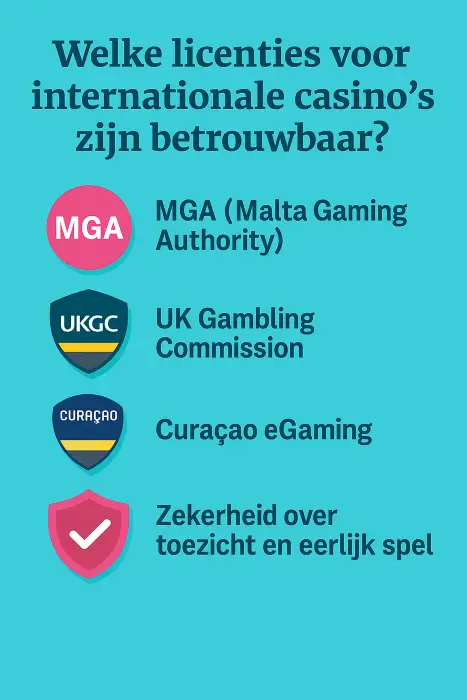 Welke licenties voor internationale casino's zijn betrouwbaar?

MGA

MGA (Malta Gaming Authority)

UKGC

UK Gambling Commission

CURAÇAO

Curaçao eGaming

Zekerheid over toezicht en eerlijk spel