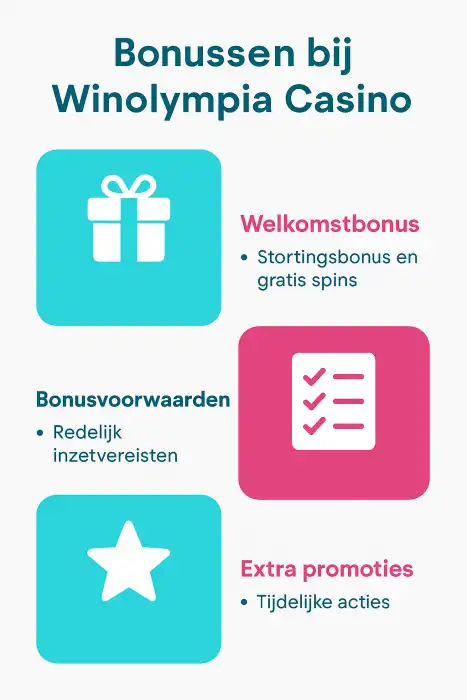 Bonussen bij Winolympia Casino

Welkomstbonus
• Stortingsbonus en gratis spins

Bonusvoorwaarden
• Redelijk inzetvereisten

Extra promoties
• Tijdelijke acties