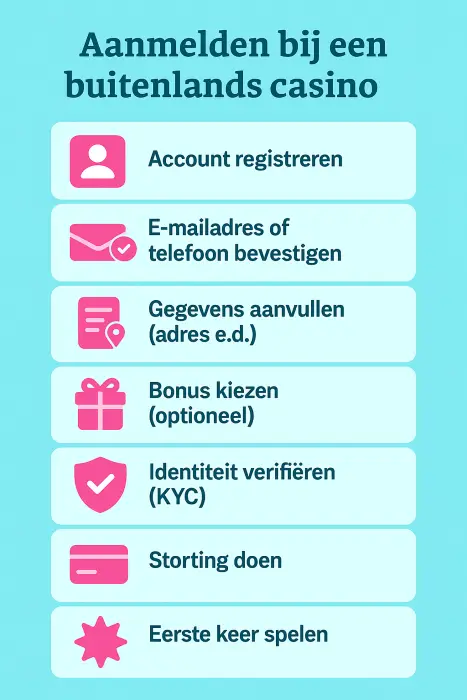 Aanmelden bij een buitenlands casino

Account registreren

E-mailadres of telefoon bevestigen

Gegevens aanvullen (adres e.d.)

Bonus kiezen (optioneel)

Identiteit verifiëren (KYC)

Storting doen

Eerste keer spelen