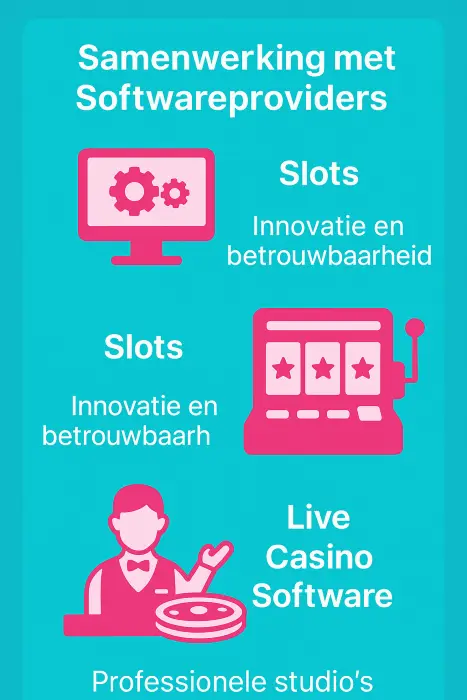 Samenwerking met Softwareproviders

Slots

Innovatie en betrouwbaarheid

Slots

Innovatie en betrouwbaarh

Live Casino Software

Professionele studio's